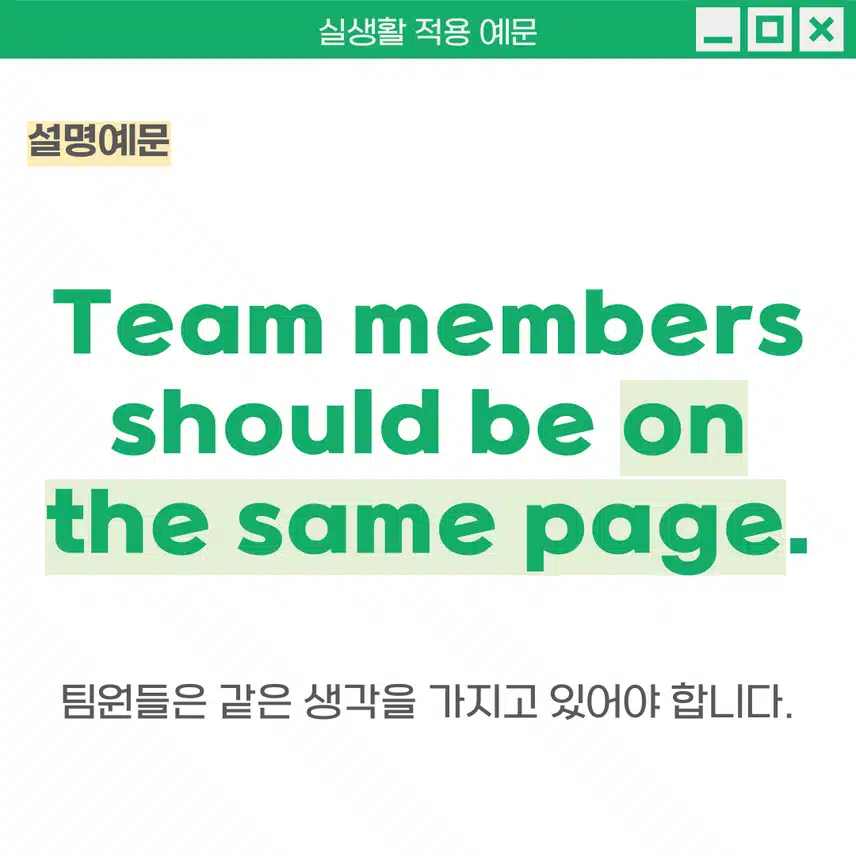 실생활 적용 예문

설명예문

Team members should be on the same page.

팀원들은 같은 생각을 가지고 있어야 합니다.