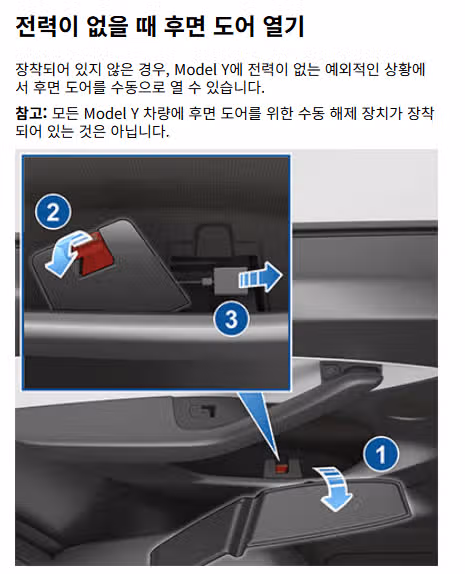 전력이 없을 때 후면 도어 열기

장착되어 있지 않은 경우, Model Y에 전력이 없는 예외적인 상황에서 후면 도어를 수동으로 열 수 있습니다.

참고: 모든 Model Y 차량에 후면 도어를 위한 수동 해제 장치가 장착되어 있는 것은 아닙니다.

2

3

1