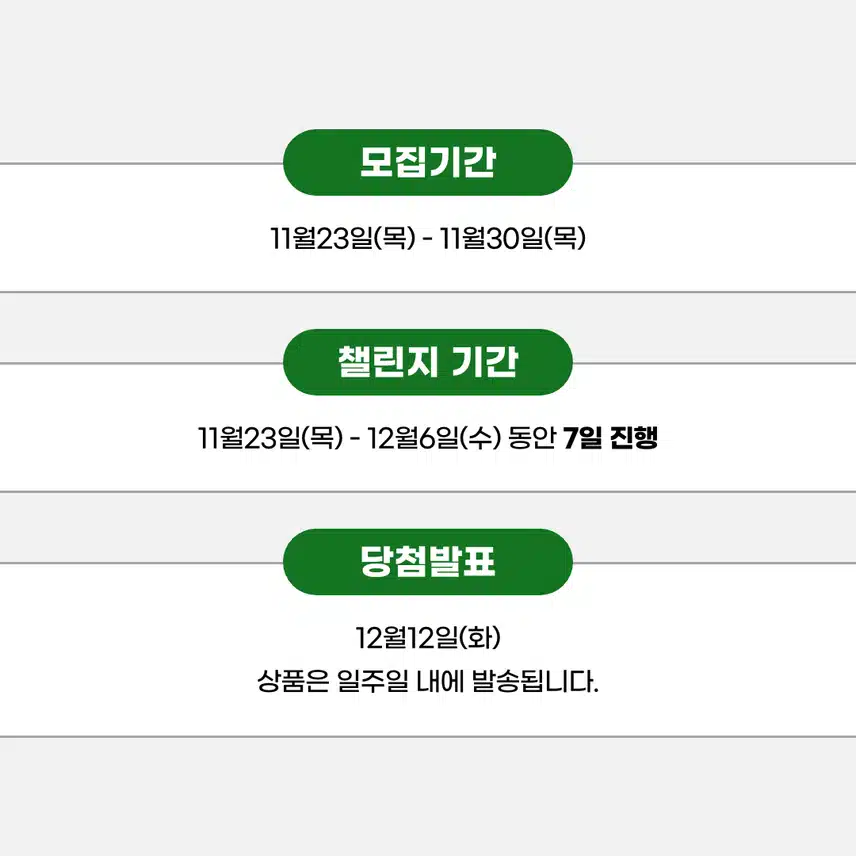 모집기간

11월23일(목) - 11월30일(목)

챌린지 기간

11월23일(목) - 12월6일(수) 동안 7일 진행

당첨발표

12월12일(화)
상품은 일주일 내에 발송됩니다.