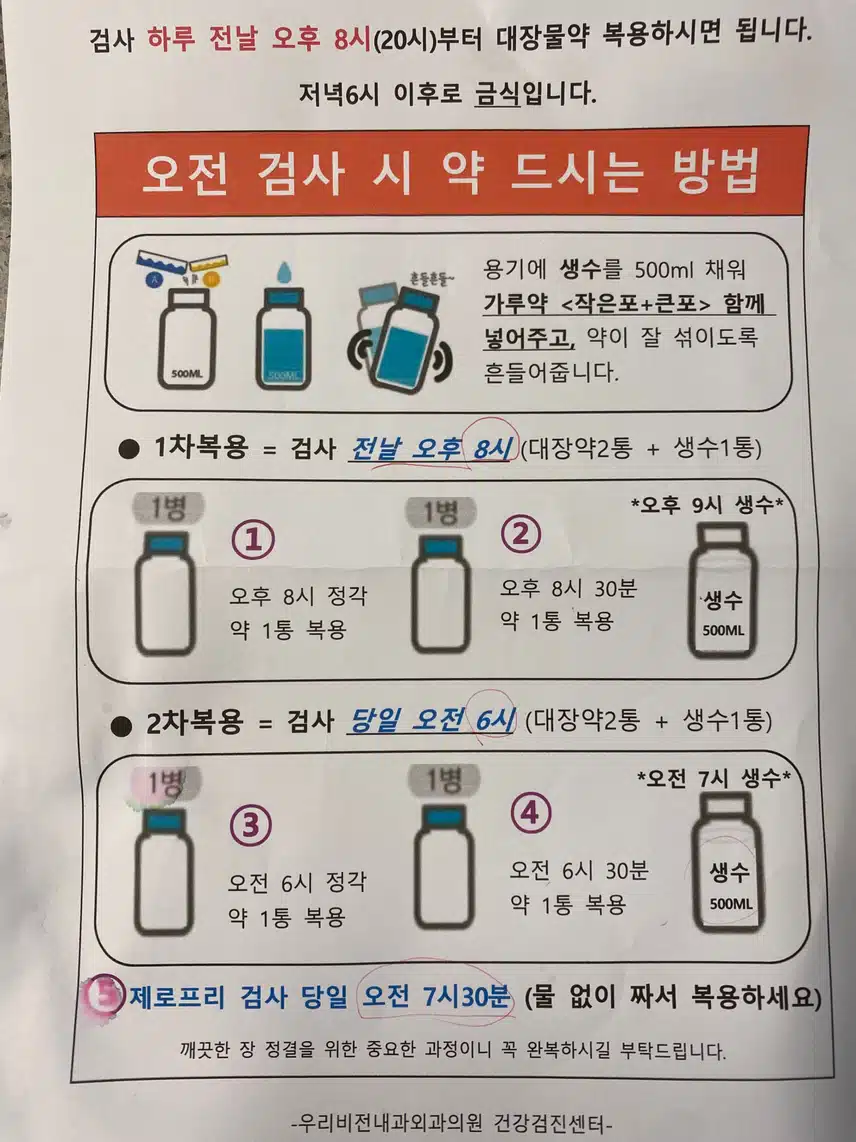 검사 하루 전날 오후 8시(20시)부터 대장물약 복용하시면 됩니다.

저녁6시 이후로 금식입니다.

오전 검사 시 약 드시는 방법

A B

500ML

500ML

흔들흔들~

용기에 생수를 500ml 채워 가루약 <작은포+큰포> 함께 넣어주고, 약이 잘 섞이도록 흔들어줍니다.

● 1차복용 = 검사 전날 오후 8시 (대장약2통 + 생수1통)

1병

① 오후 8시 정각 약 1통 복용

1병

② 오후 8시 30분 약 1통 복용

*오후 9시 생수*

생수 500ML

● 2차복용 = 검사 당일 오전 6시 (대장약2통 + 생수1통)

1병

③ 오전 6시 정각 약 1통 복용

1병

④ 오전 6시 30분 약 1통 복용

*오전 7시 생수*

생수 500ML

⑤ 제로프리 검사 당일 오전 7시30분 (물 없이 짜서 복용하세요)

깨끗한 장 정결을 위한 중요한 과정이니 꼭 완복하시길 부탁드립니다.

-우리비전내과외과의원 건강검진센터-